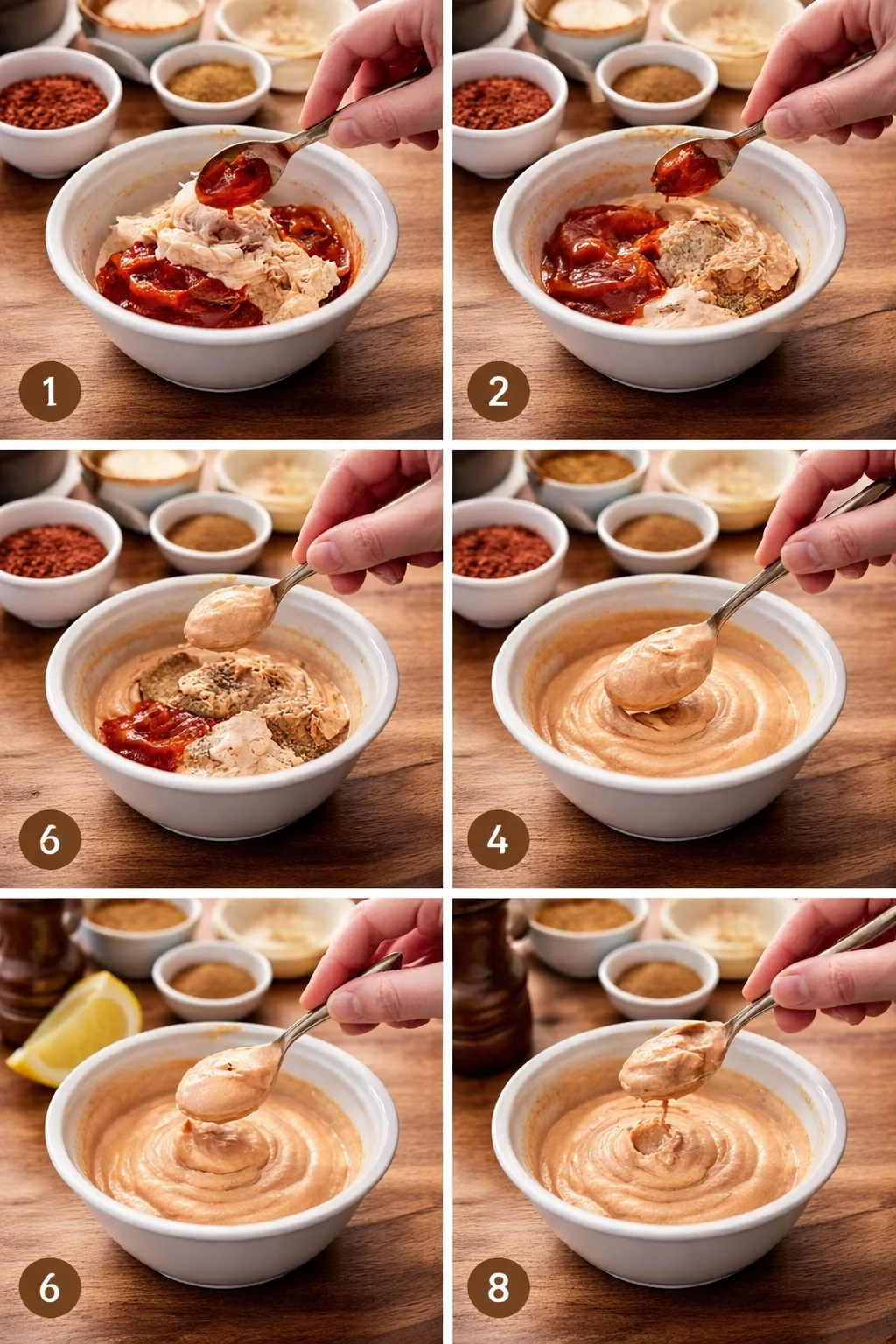 1

2

6

4

6

8