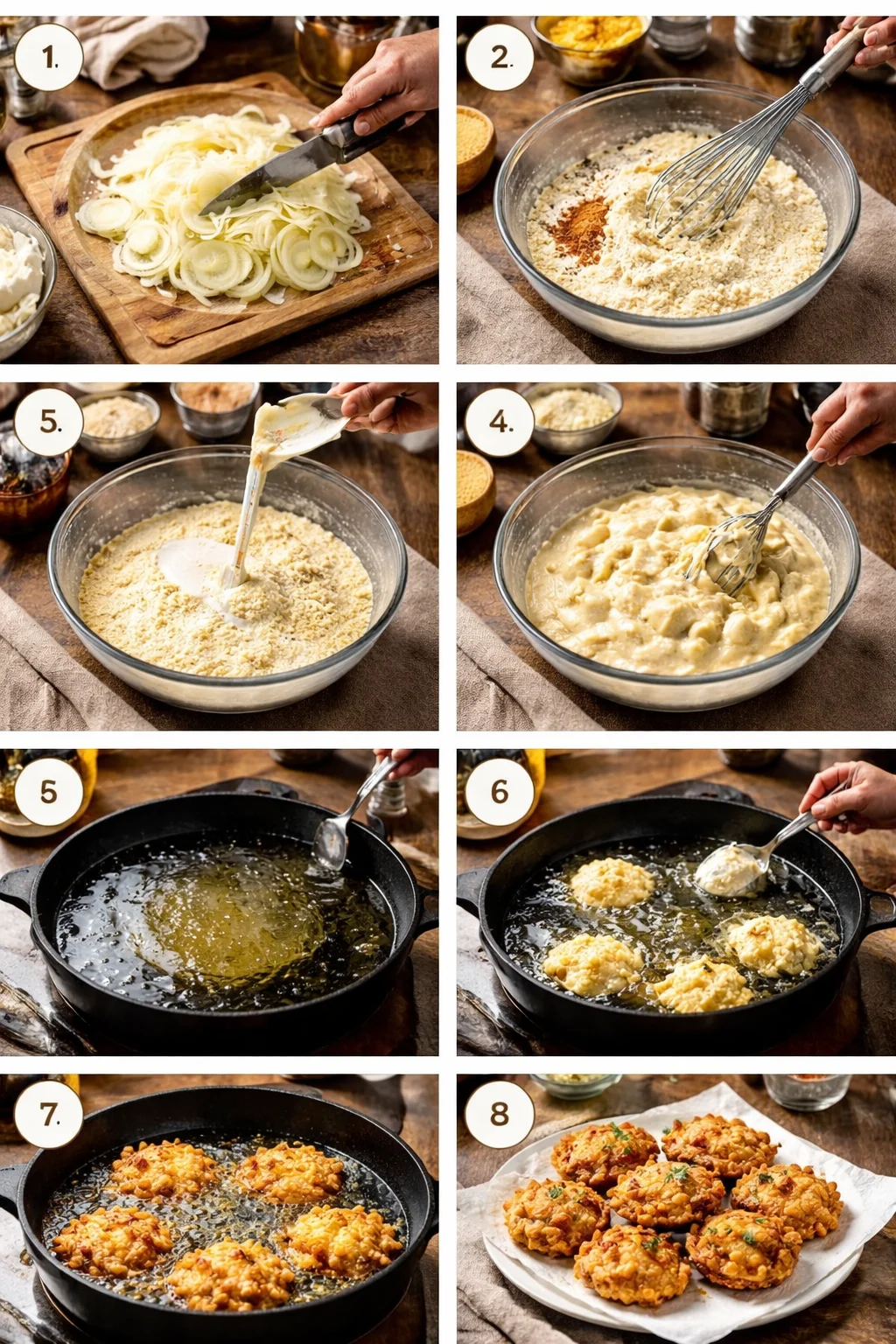 1.

2.

5.

4.

5

6

7.

8