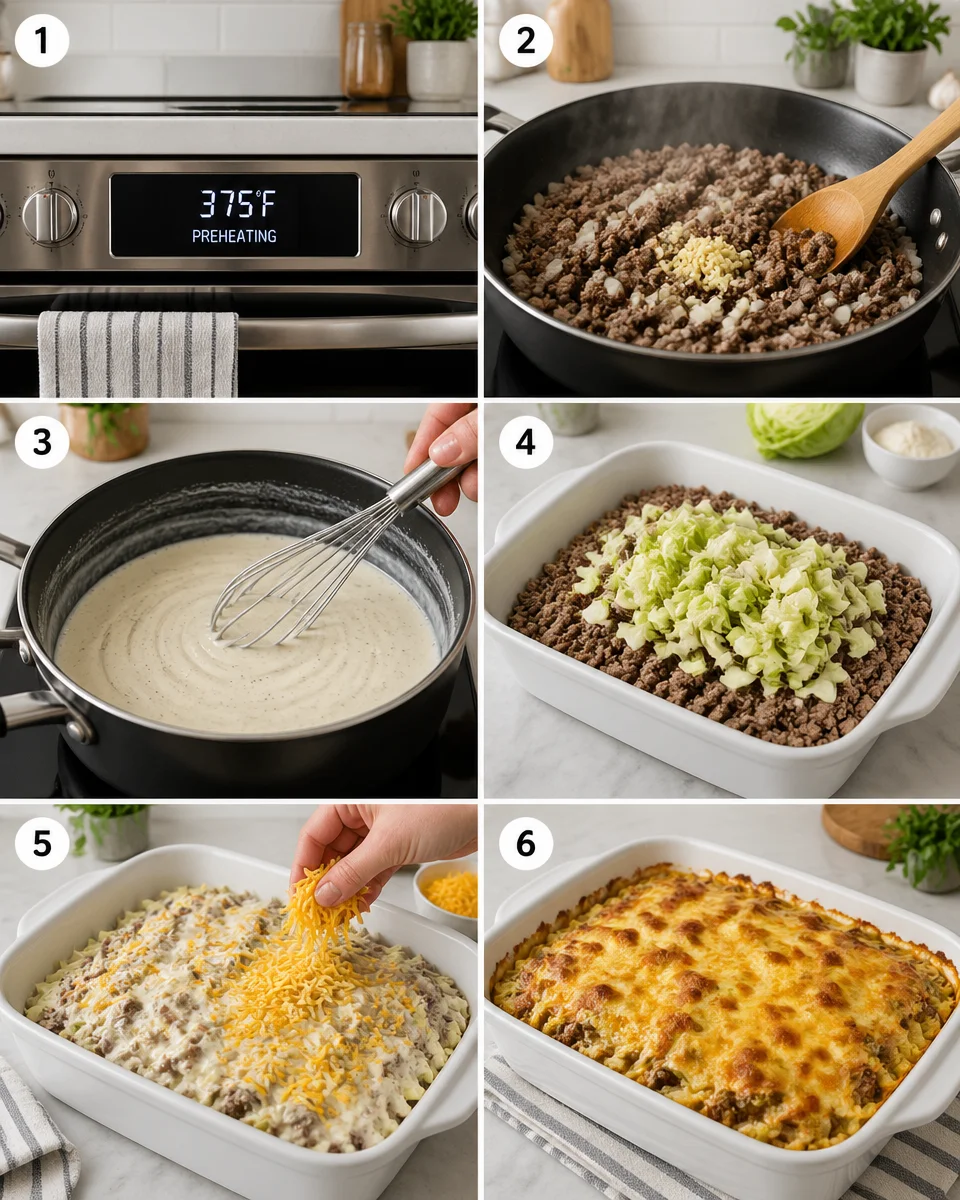 1

375°F
PREHEATING

2

3

4

5

6