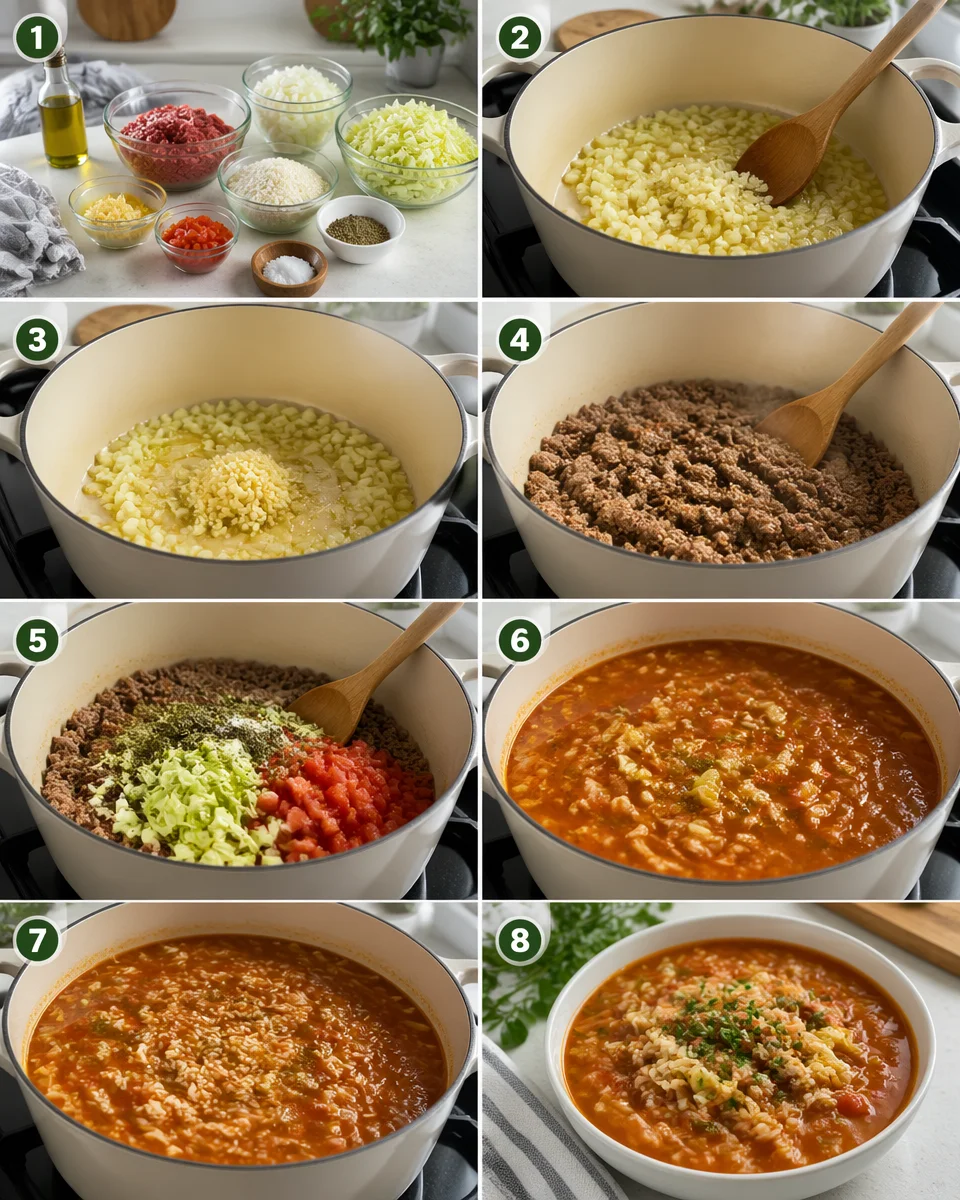 1
2
3
4
5
6
7
8