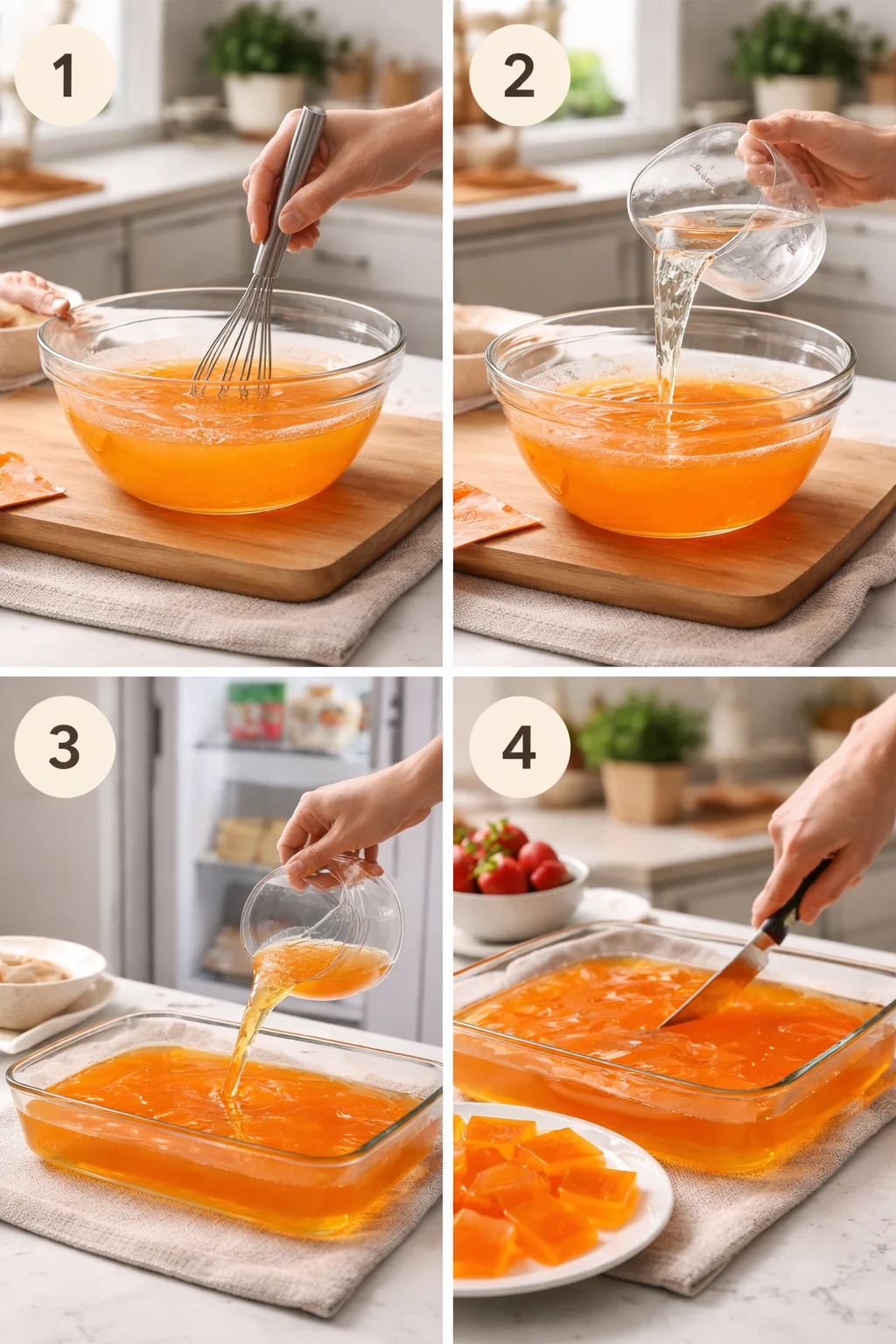 1

2

3

4