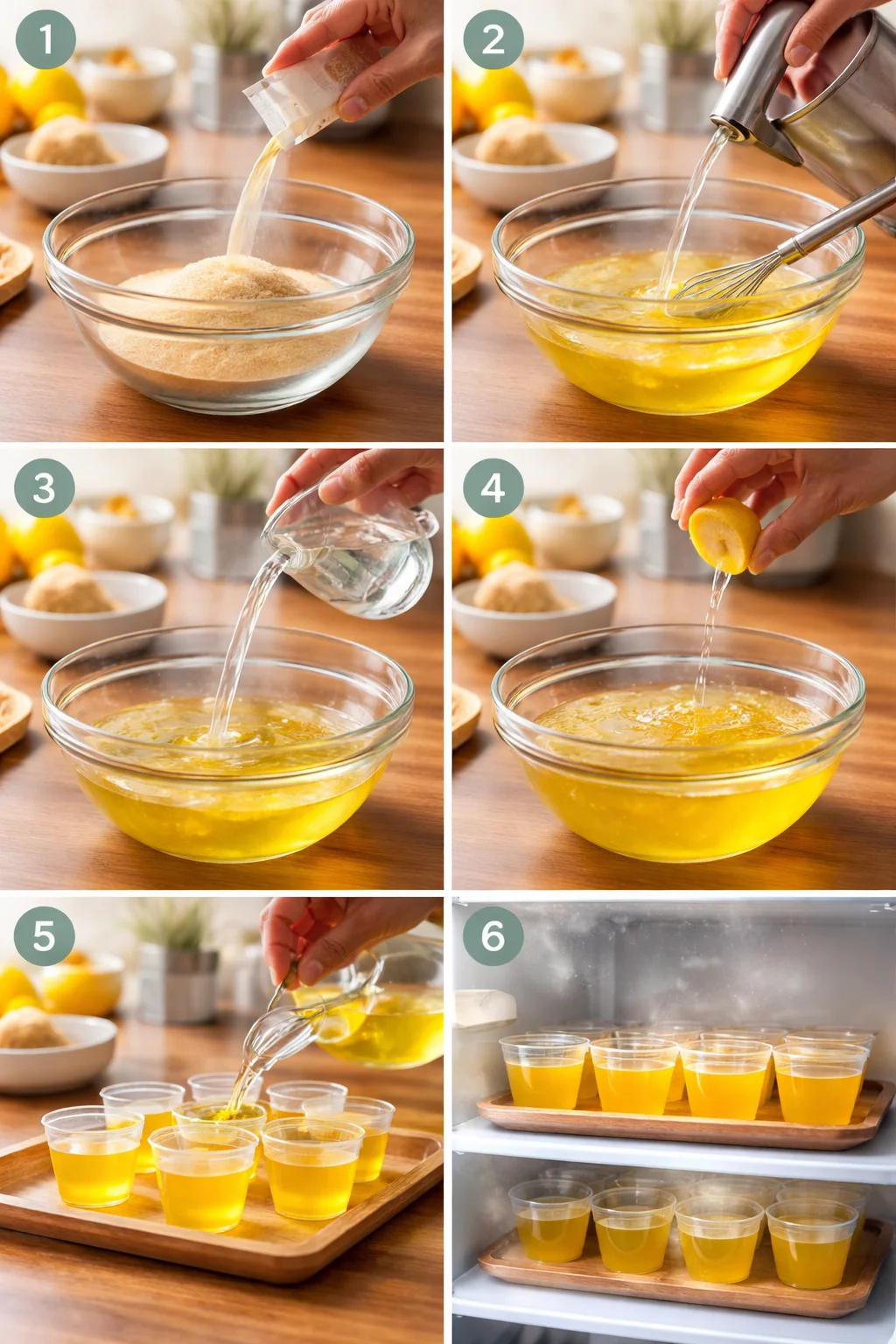 1

2

3

4

5

6