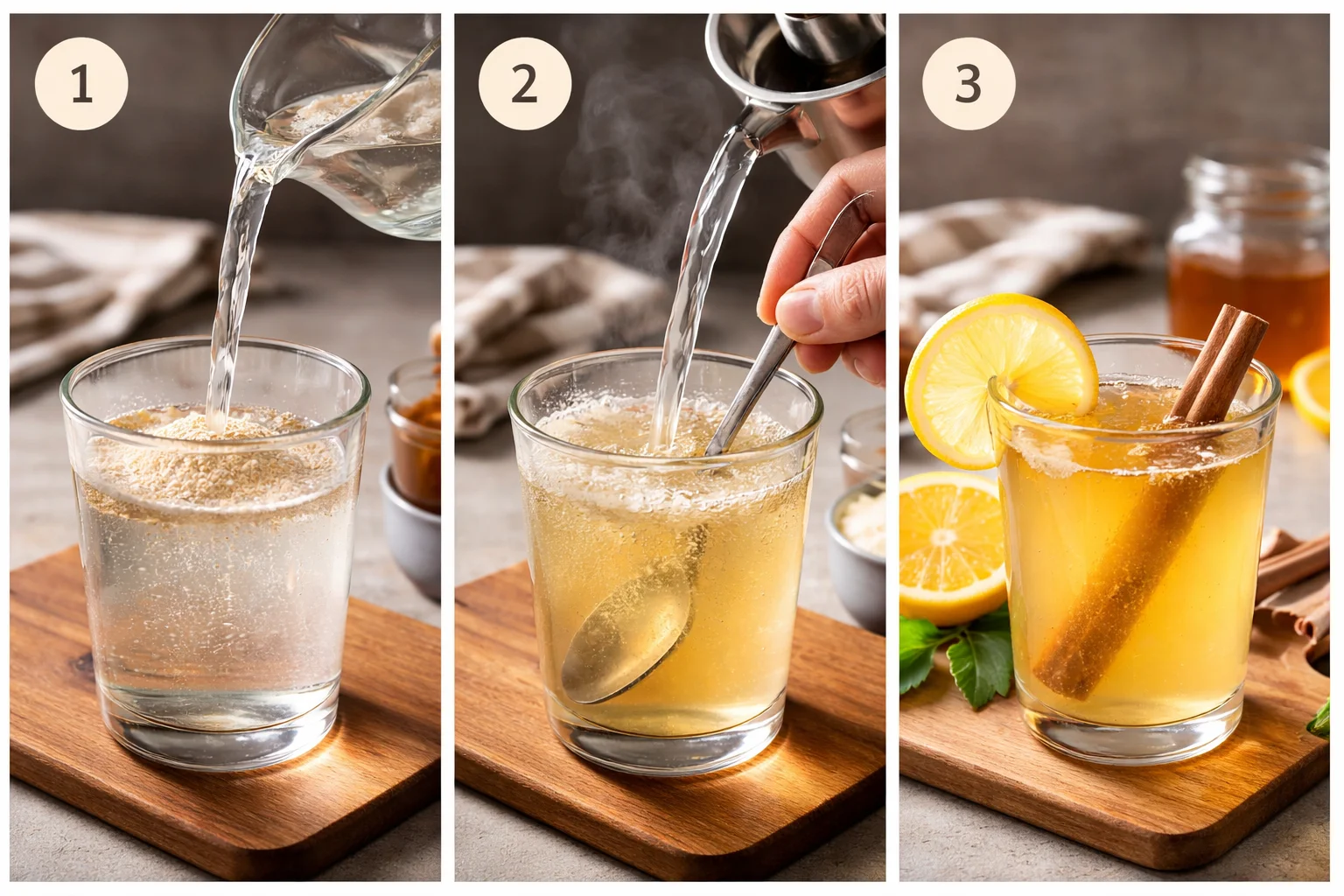 1

2

3